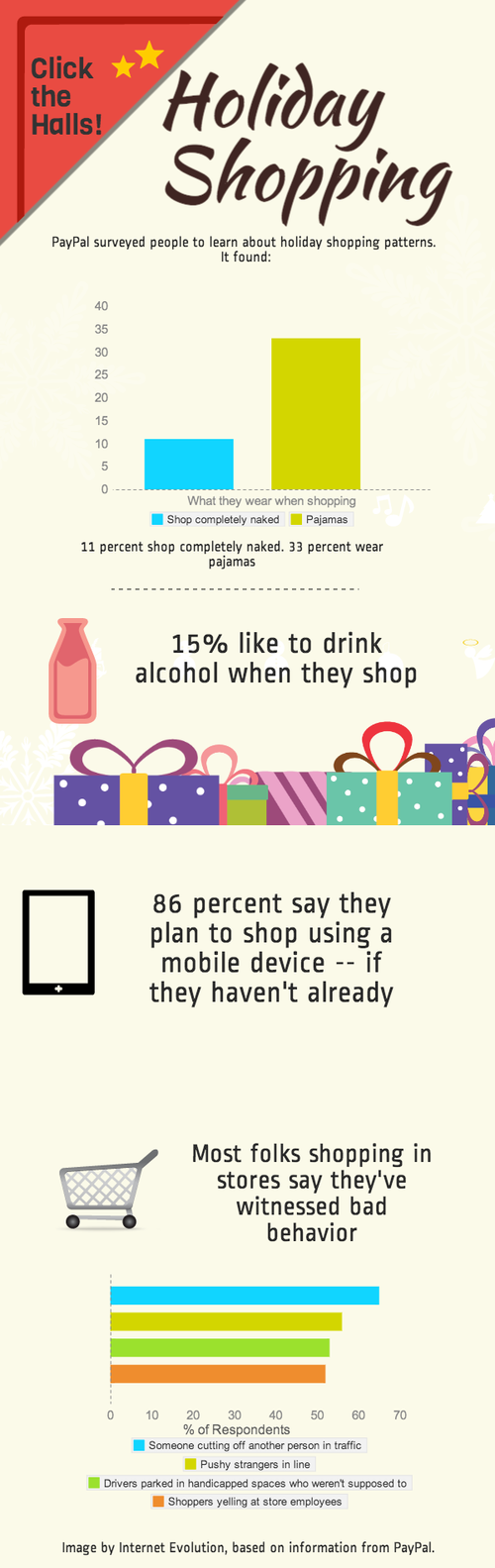 Click the Halls!

Holiday Shopping

PayPal surveyed people to learn about holiday shopping patterns. It found:

40
35
30
25
20
15
10
5
0

What they wear when shopping

Shop completely naked
Pajamas

11 percent shop completely naked. 33 percent wear pajamas

15% like to drink alcohol when they shop

86 percent say they plan to shop using a mobile device -- if they haven't already

Most folks shopping in stores say they've witnessed bad behavior

0 10 20 30 40 50 60 70
% of Respondents

Someone cutting off another person in traffic
Pushy strangers in line
Drivers parked in handicapped spaces who weren't supposed to
Shoppers yelling at store employees

Image by Internet Evolution, based on information from PayPal.